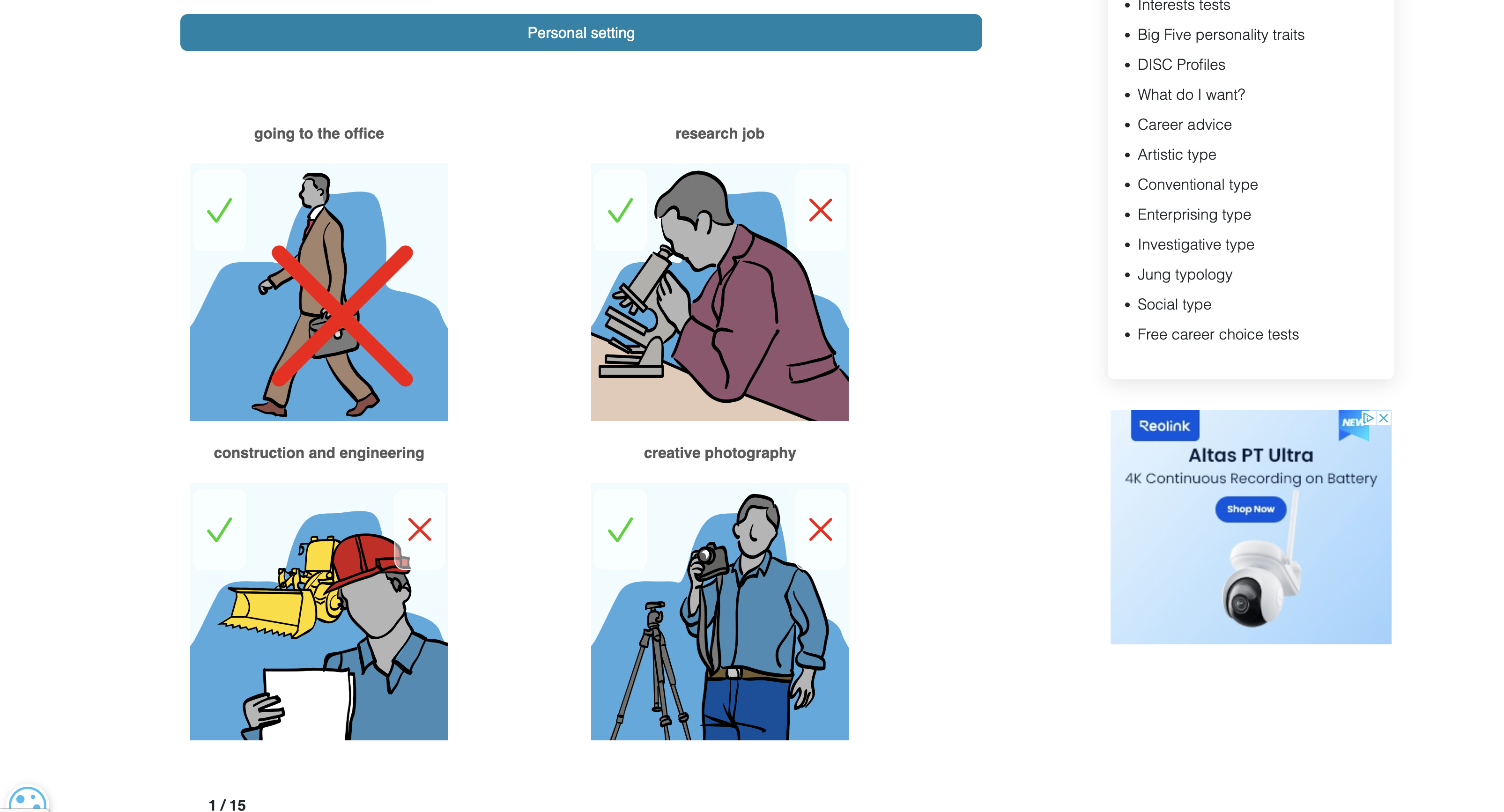 Personal setting

going to the office

research job

construction and engineering

creative photography

1 / 15

- Interests tests
- Big Five personality traits
- DISC Profiles
- What do I want?
- Career advice
- Artistic type
- Conventional type
- Enterprising type
- Investigative type
- Jung typology
- Social type
- Free career choice tests

Reolink
NEW
Altas PT Ultra
4K Continuous Recording on Battery
Shop Now